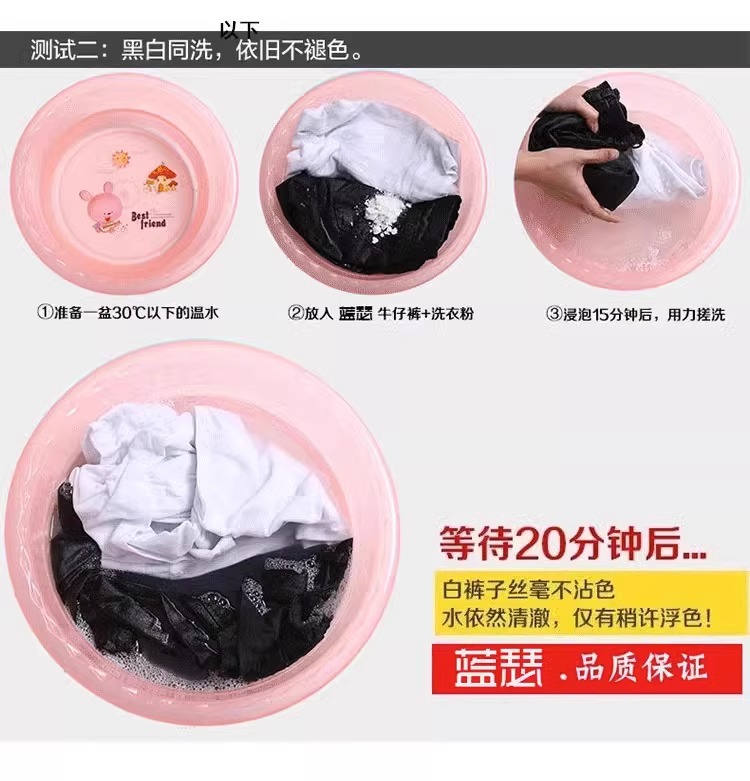 以下

测试二：黑白同洗，依旧不褪色。

Best friend

①准备一盆30℃以下的温水

②放入 蓝瑟 牛仔裤+洗衣粉

③浸泡15分钟后，用力搓洗

等待20分钟后...

白裤子丝毫不沾色
水依然清澈，仅有稍许浮色！

蓝瑟 .品质保证