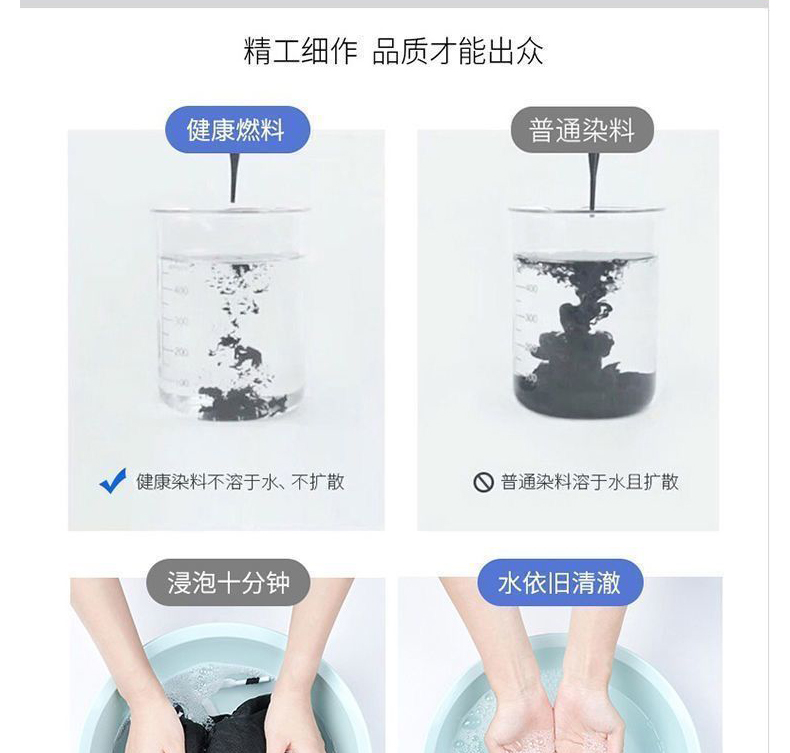 精工细作 品质才能出众

健康燃料

400
300
200
100

健康染料不溶于水、不扩散

普通染料

400
300
200
100

普通染料溶于水且扩散

浸泡十分钟

水依旧清澈